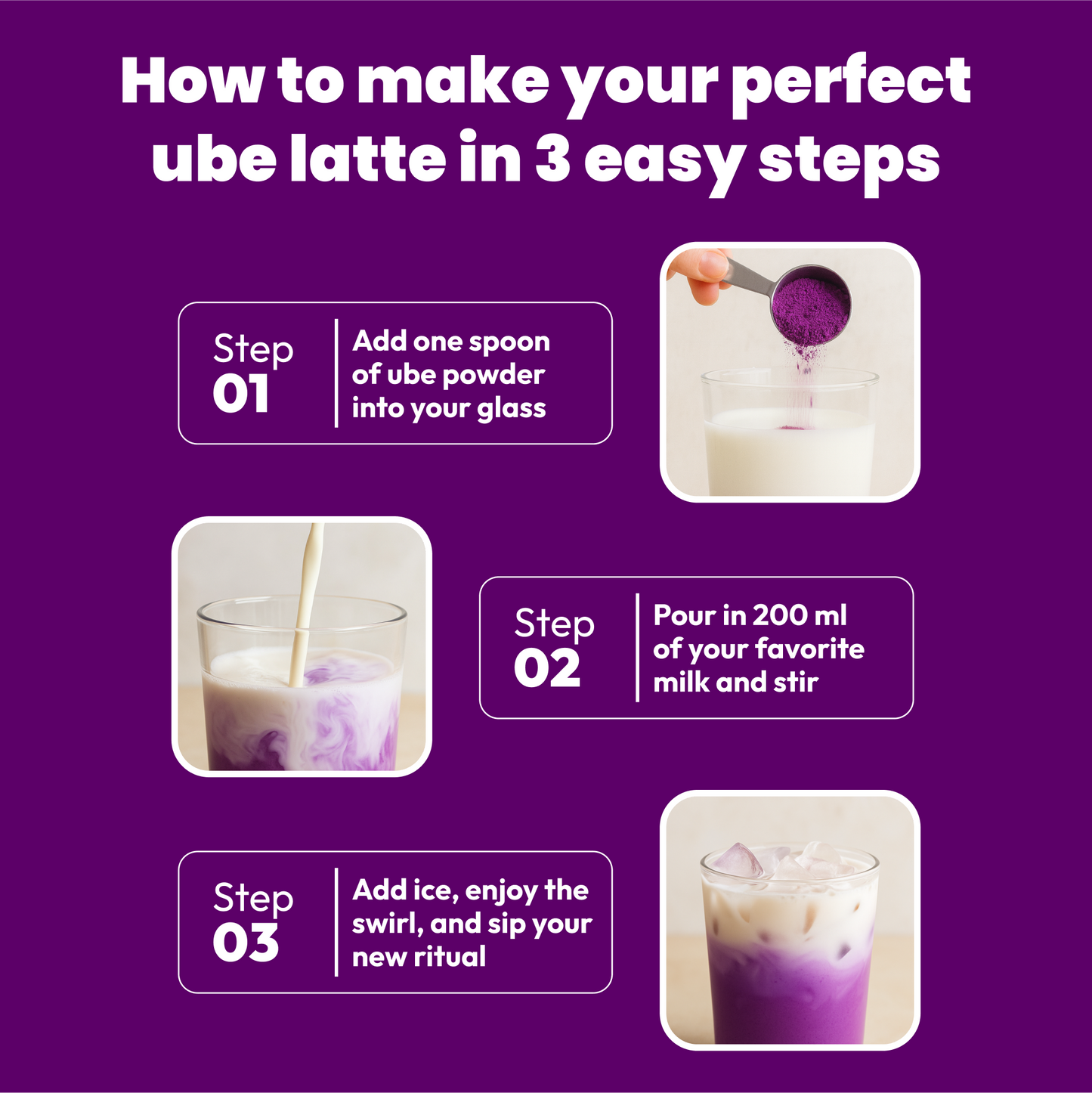 How to make your perfect ube latte in 3 easy steps

Step
01

Add one spoon of ube powder into your glass

Step
02

Pour in 200 ml of your favorite milk and stir

Step
03

Add ice, enjoy the swirl, and sip your new ritual